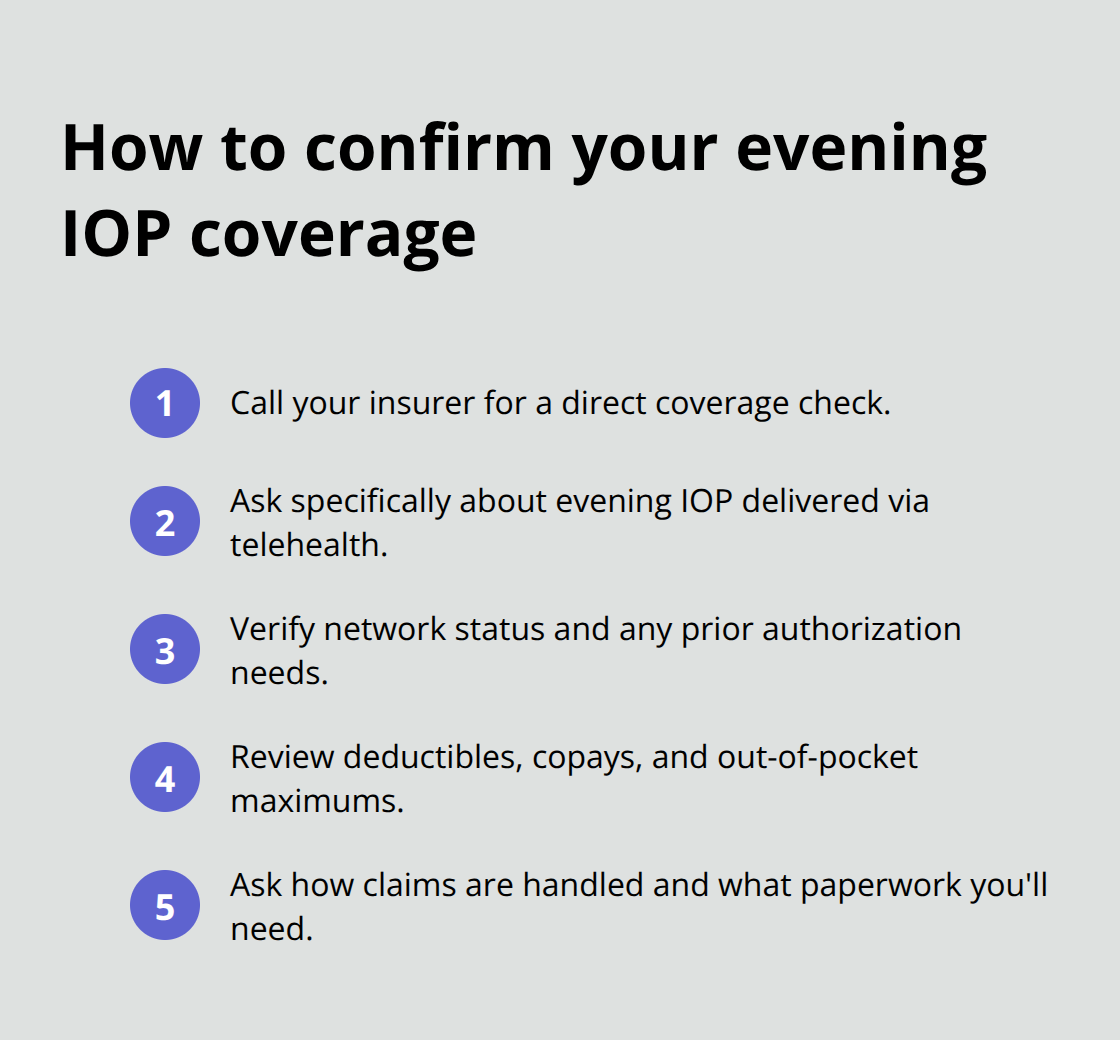 How to confirm your evening IOP coverage

1 Call your insurer for a direct coverage check.

2 Ask specifically about evening IOP delivered via telehealth.

3 Verify network status and any prior authorization needs.

4 Review deductibles, copays, and out-of-pocket maximums.

5 Ask how claims are handled and what paperwork you'll need.